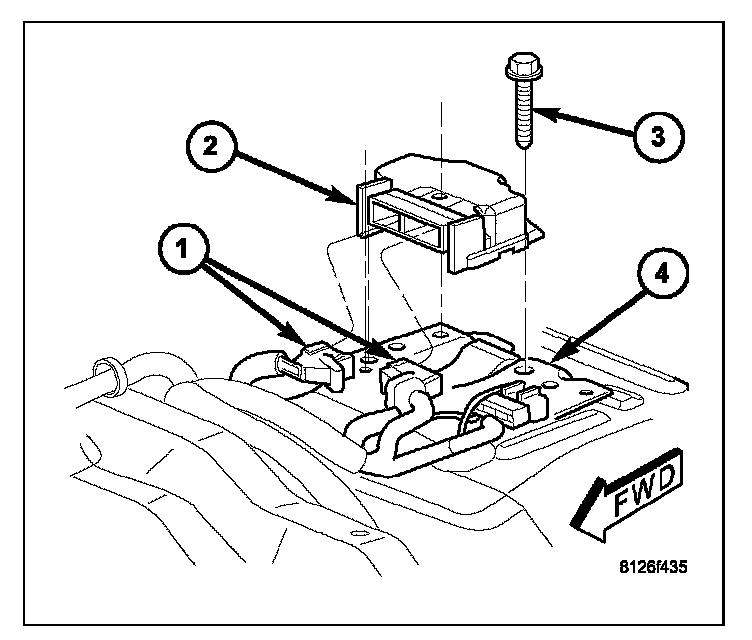 2

3

1

4

FWD

8126f435