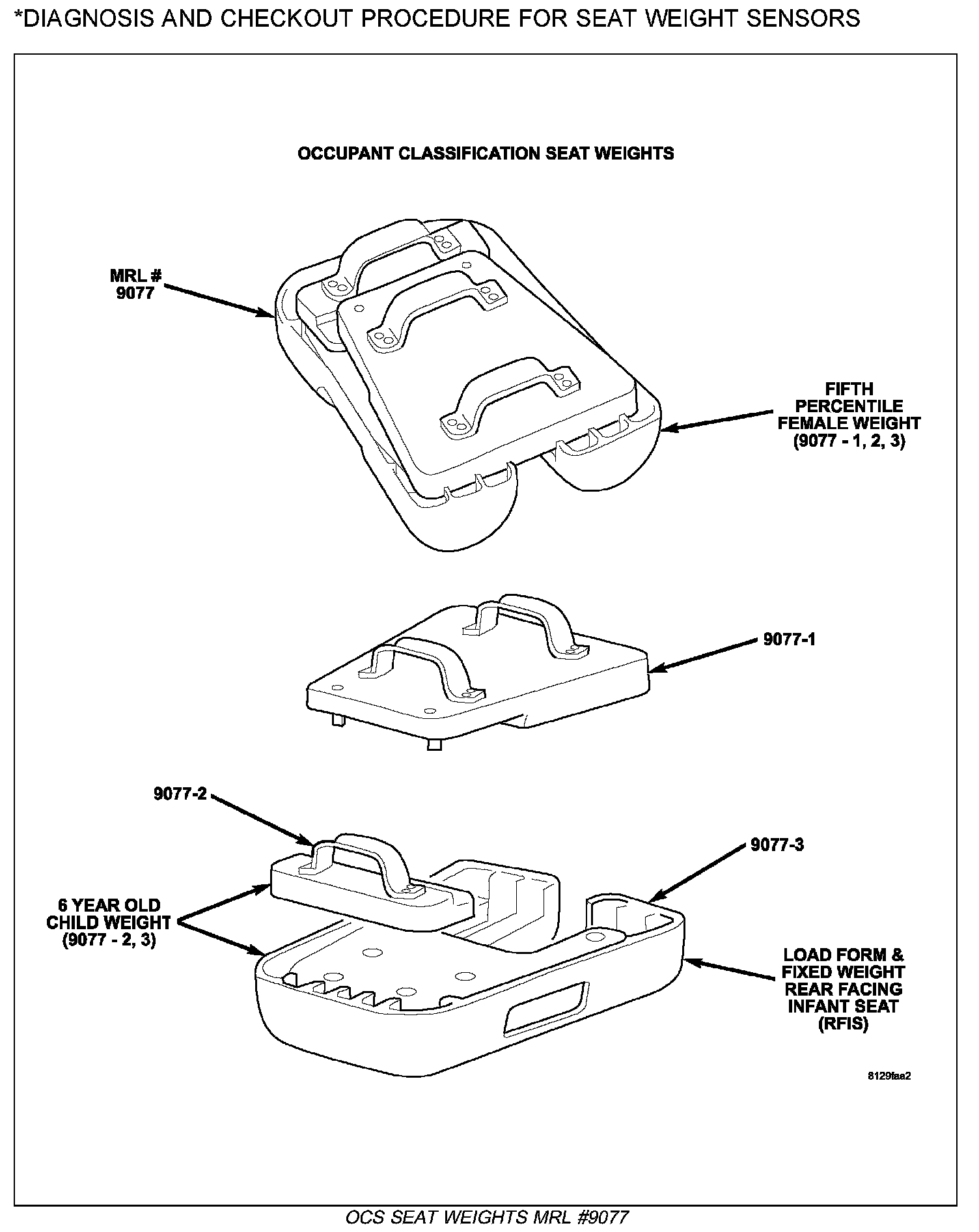 *DIAGNOSIS AND CHECKOUT PROCEDURE FOR SEAT WEIGHT SENSORS

OCCUPANT CLASSIFICATION SEAT WEIGHTS

MRL # 9077

FIFTH PERCENTILE FEMALE WEIGHT (9077 - 1, 2, 3)

9077-1

9077-2

9077-3

6 YEAR OLD CHILD WEIGHT (9077 - 2, 3)

LOAD FORM & FIXED WEIGHT REAR FACING INFANT SEAT (RFIS)

8129faa2

OCS SEAT WEIGHTS MRL #9077