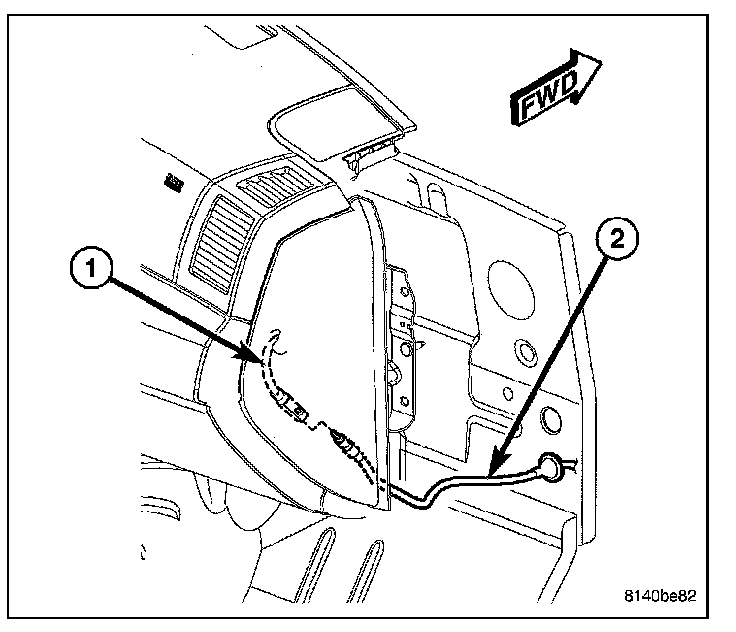 FWD

1

2

8140be82