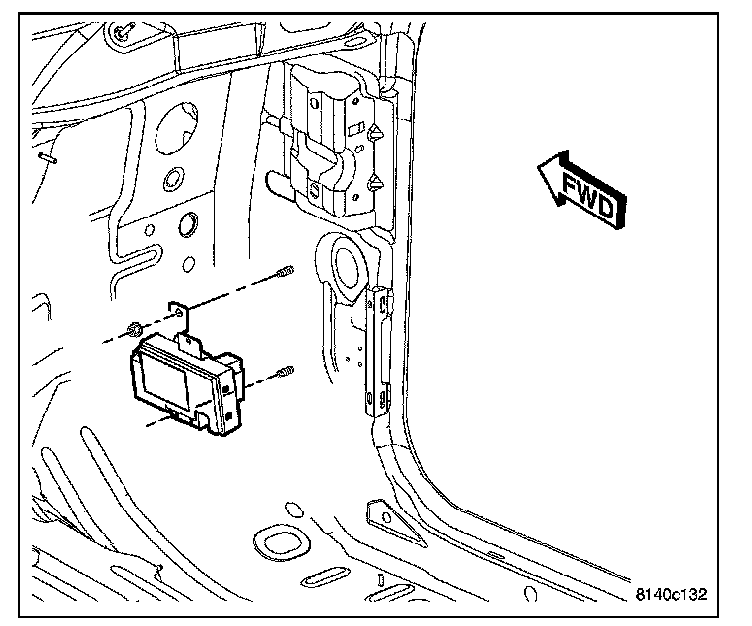 FWD

8140c132