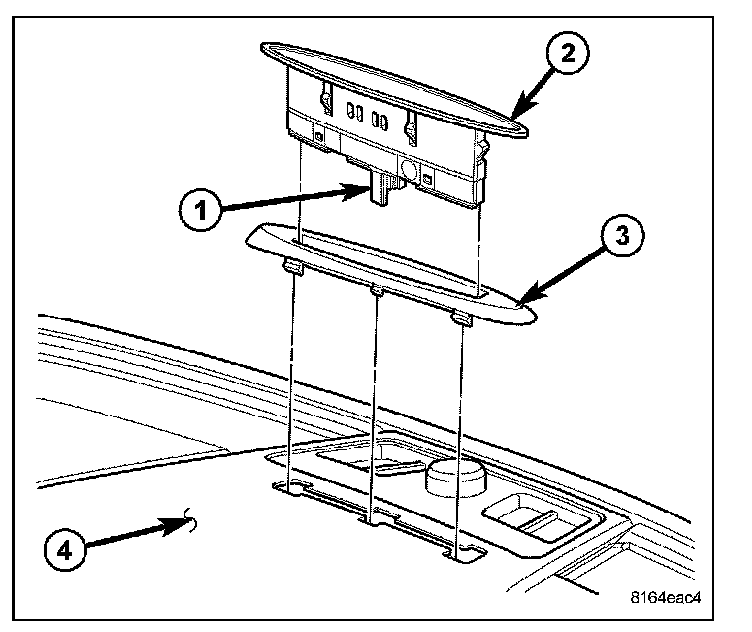 2
1
3
4
8164eac4