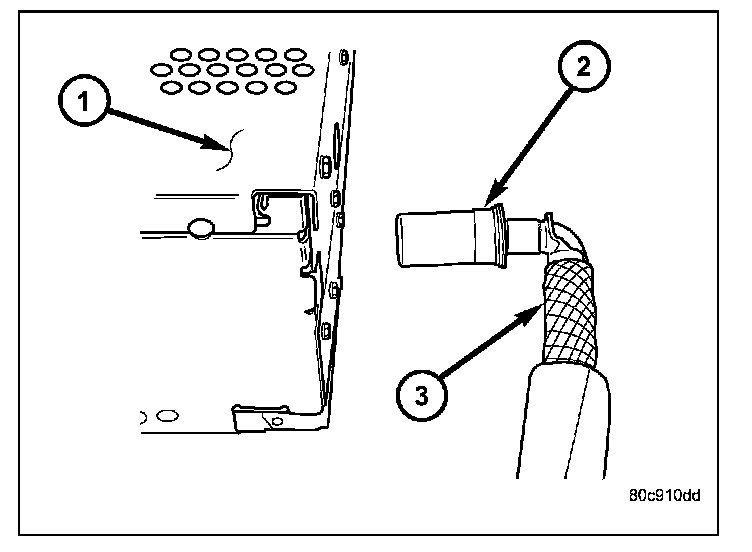 1
2
3
80c910dd