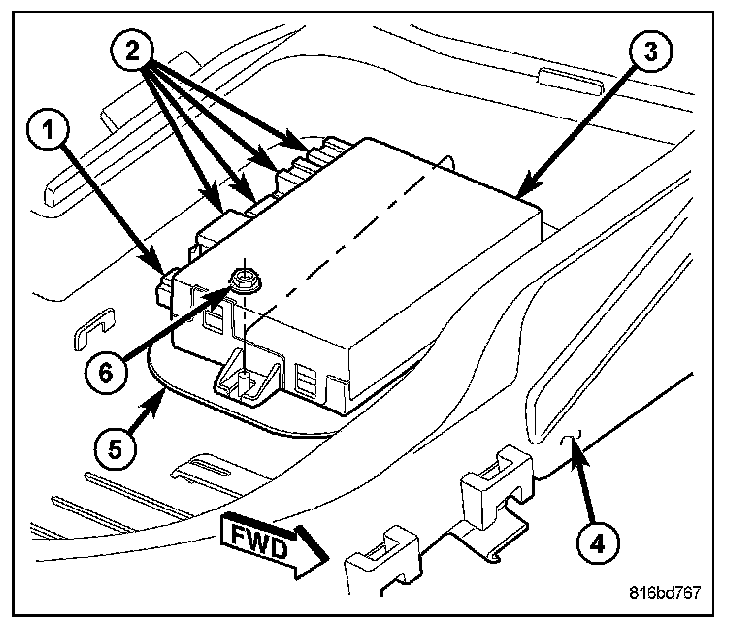 2
3
1
6
5
4
FWD
816bd767