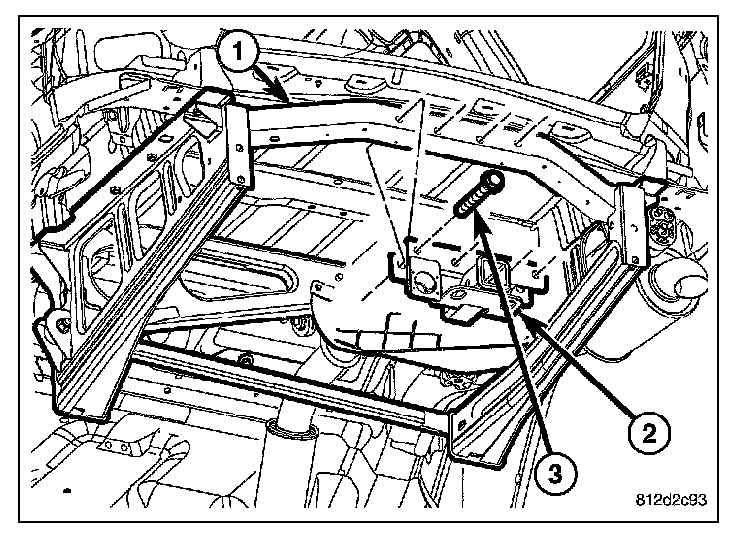 1
2
3
812d2c93