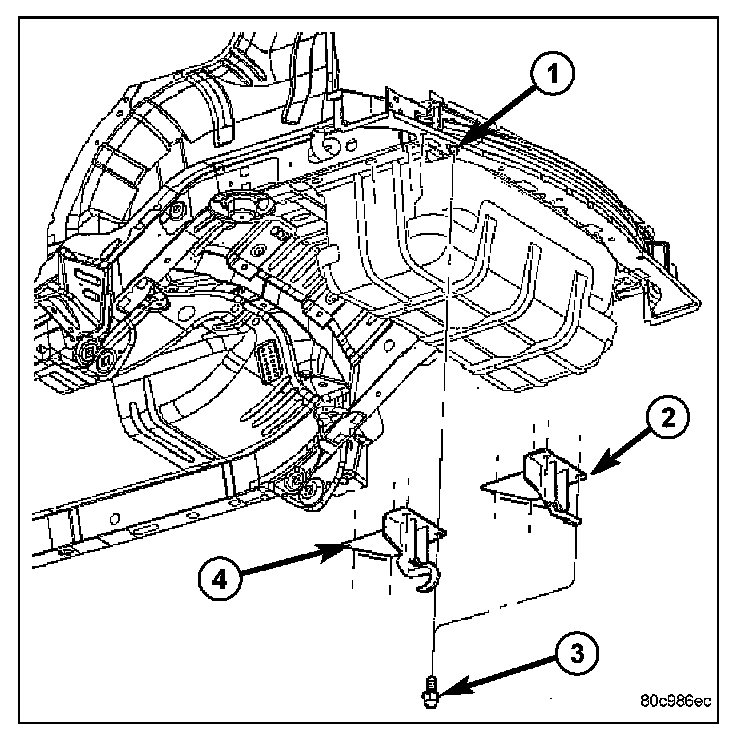 1
2
4
3
80c986ec