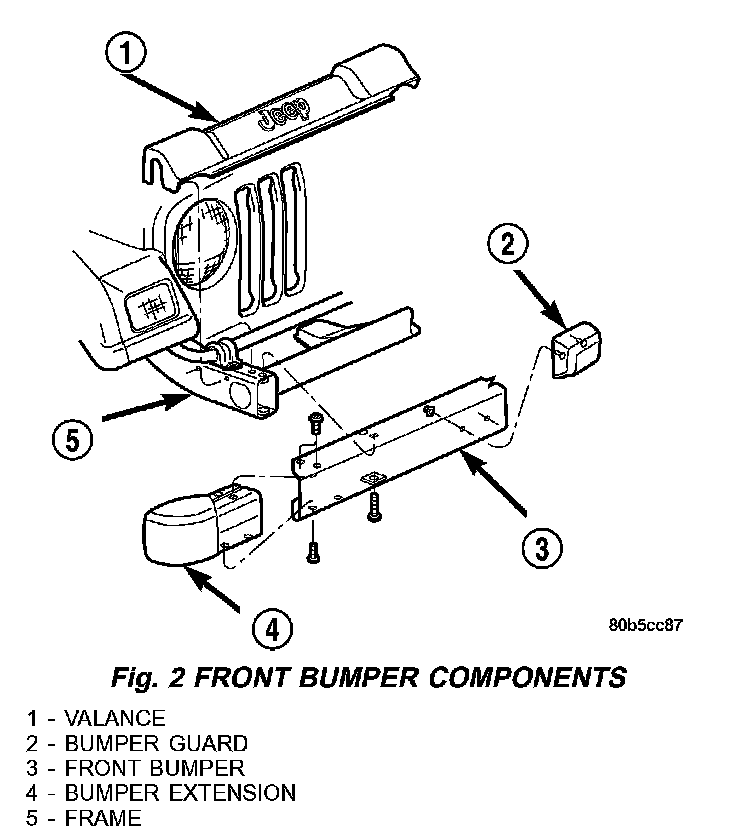 1

Jeep

2

5

3

4

80b5cc87

Fig. 2 FRONT BUMPER COMPONENTS

1 - VALANCE
2 - BUMPER GUARD
3 - FRONT BUMPER
4 - BUMPER EXTENSION
5 - FRAME