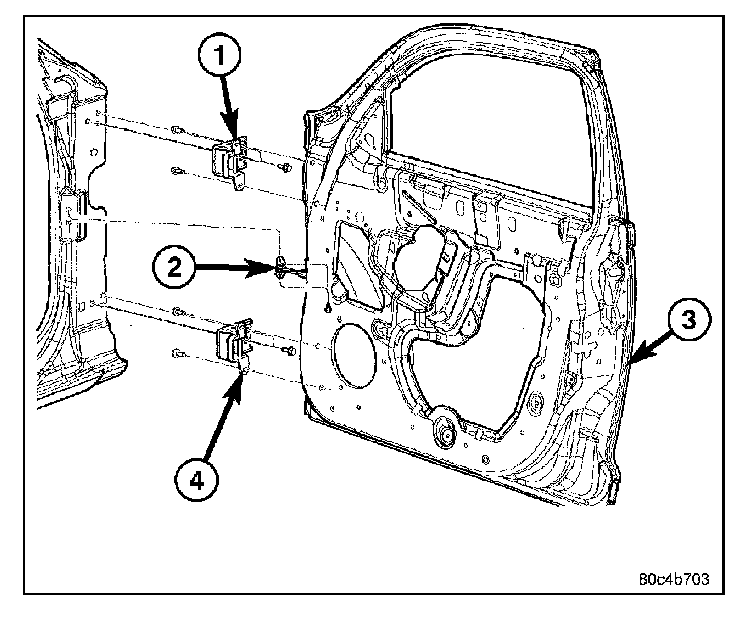 1
2
3
4
80c4b703