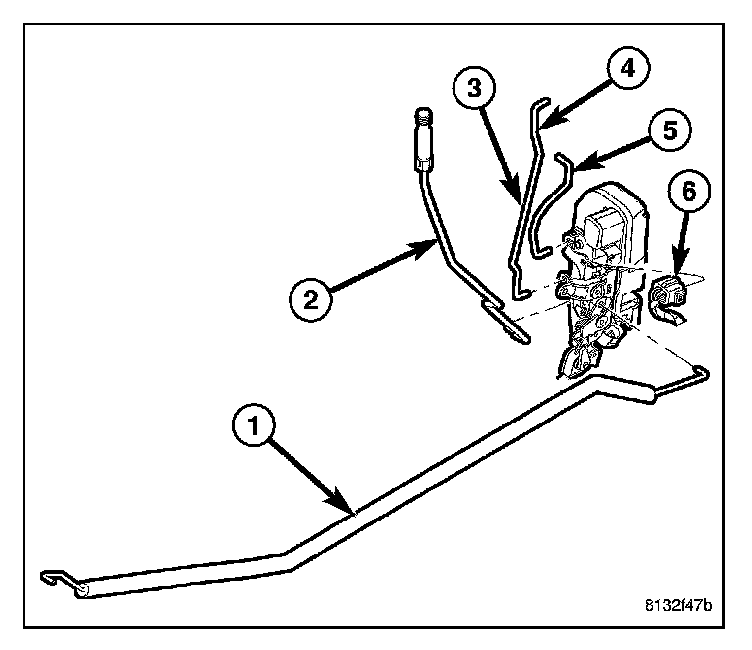 3
4
5
6
2
1
8132f47b