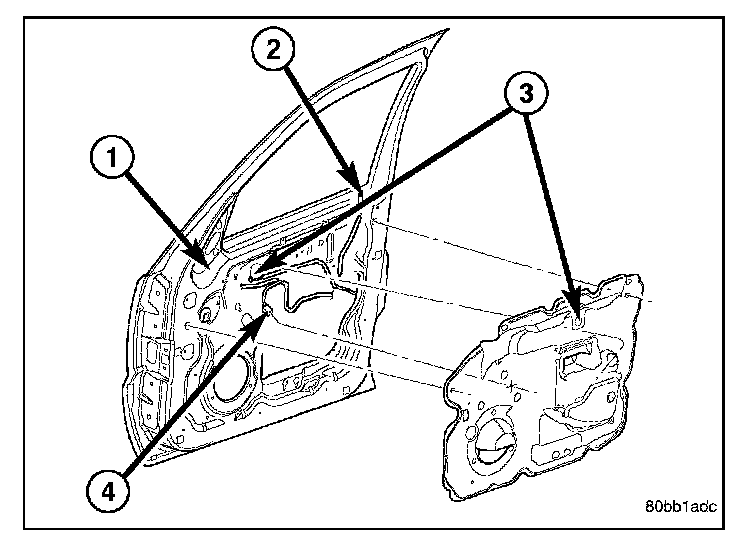 2
3
1
4
80bb1adc