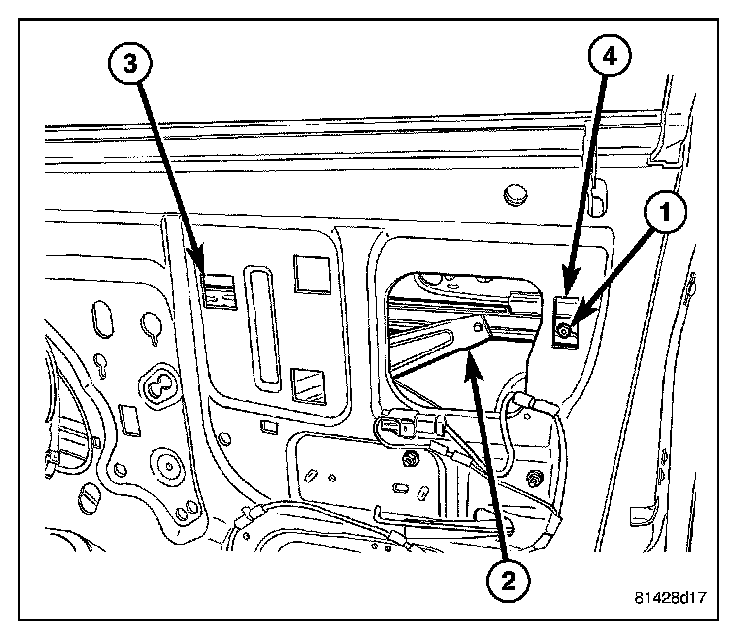 3
4
1
2
81428d17