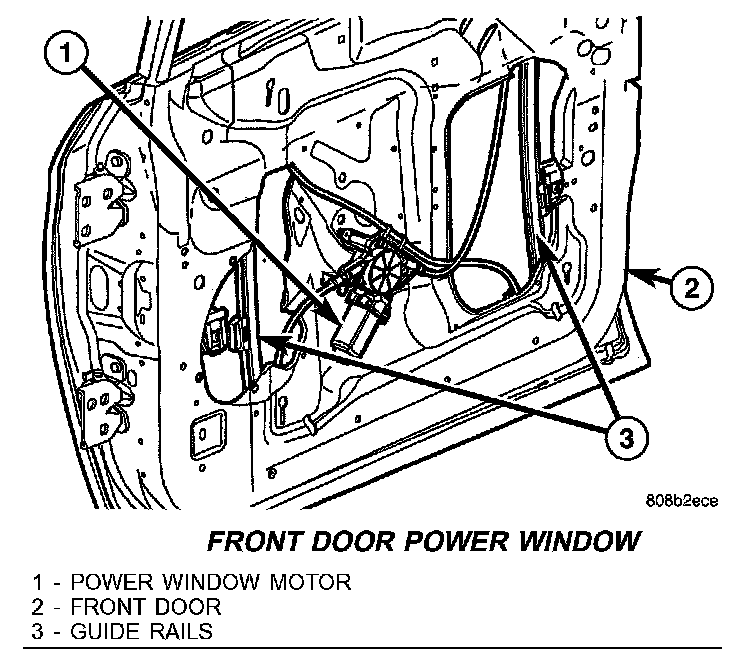 1

2

3

808b2ece

FRONT DOOR POWER WINDOW

1 - POWER WINDOW MOTOR
2 - FRONT DOOR
3 - GUIDE RAILS