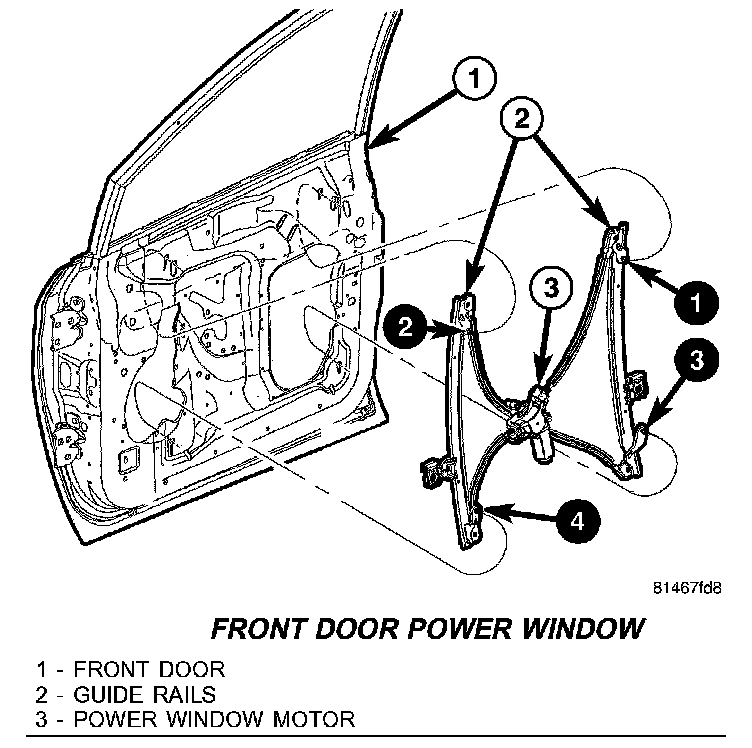 1
2
3
2
1
3
4
81467fd8

FRONT DOOR POWER WINDOW

1 - FRONT DOOR
2 - GUIDE RAILS
3 - POWER WINDOW MOTOR