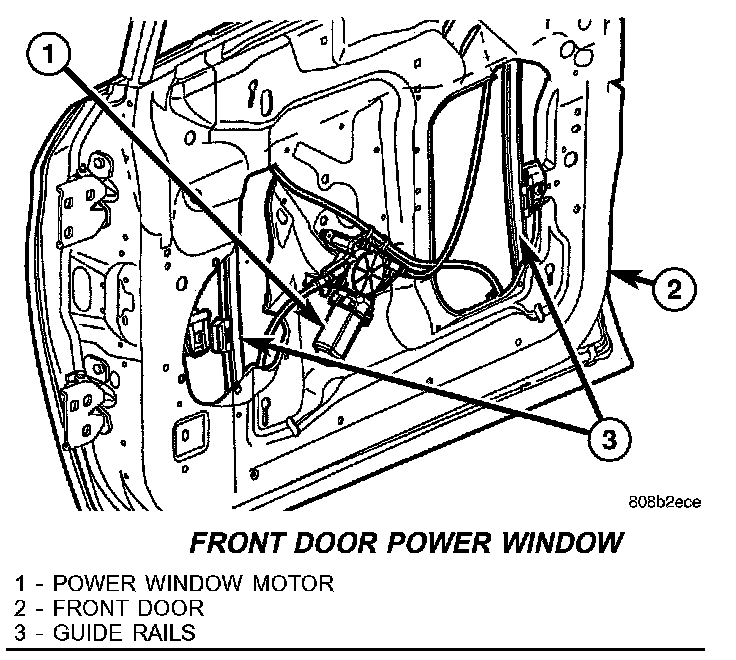 1

2

3

808b2ece

FRONT DOOR POWER WINDOW

1 - POWER WINDOW MOTOR
2 - FRONT DOOR
3 - GUIDE RAILS