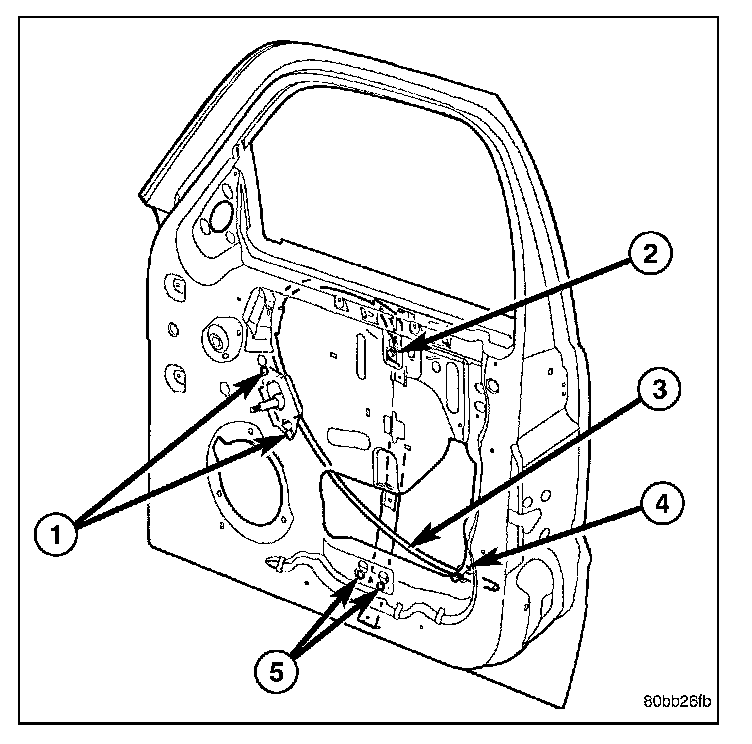 2
3
4
1
5
80bb26fb