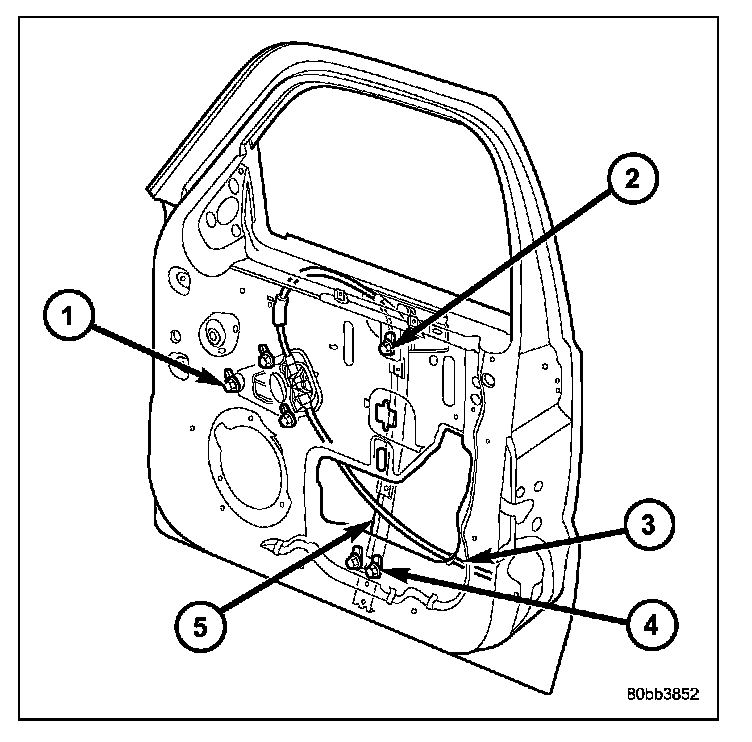 2

1

3

5

4

80bb3852