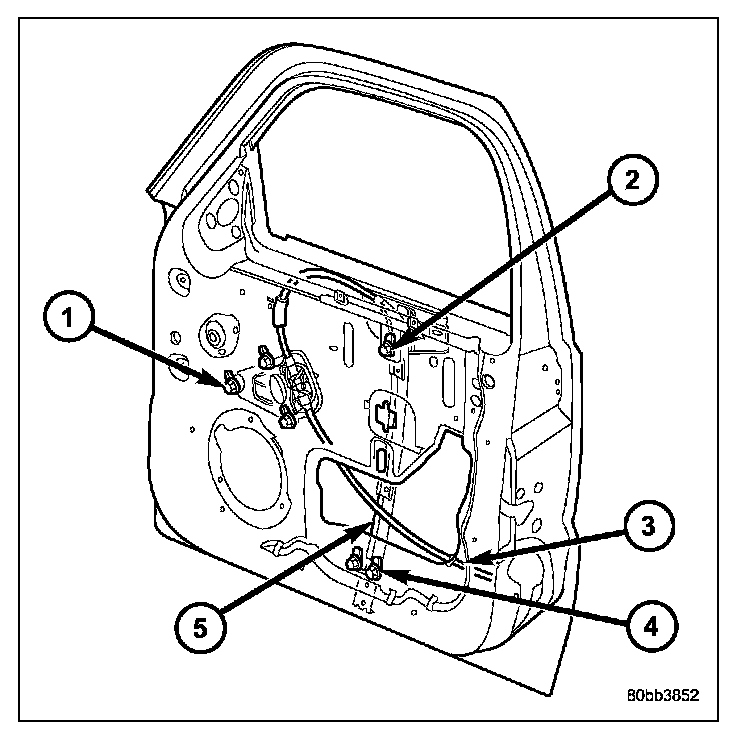 2
1
3
5
4
80bb3852