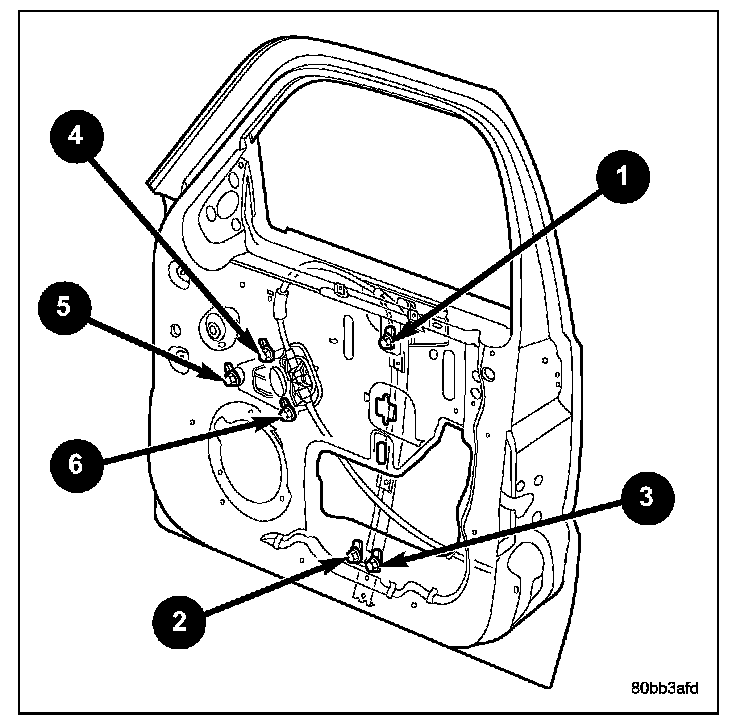 4
1
5
6
3
2
80bb3afd