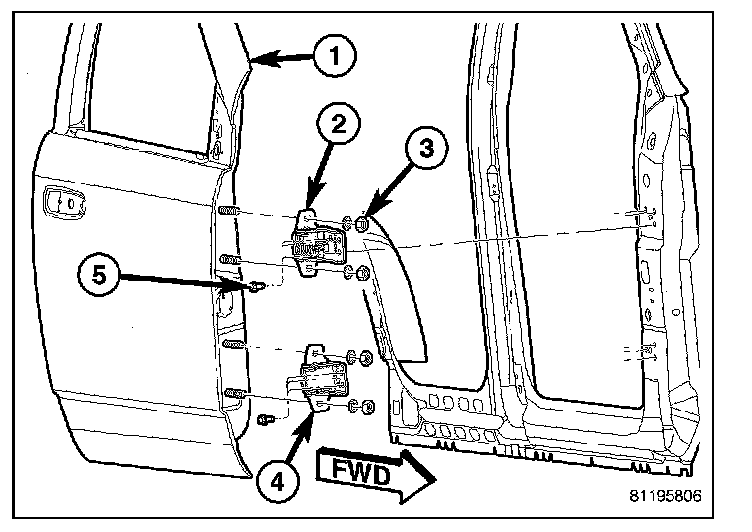 1
2
3
5
4
FWD
81195806