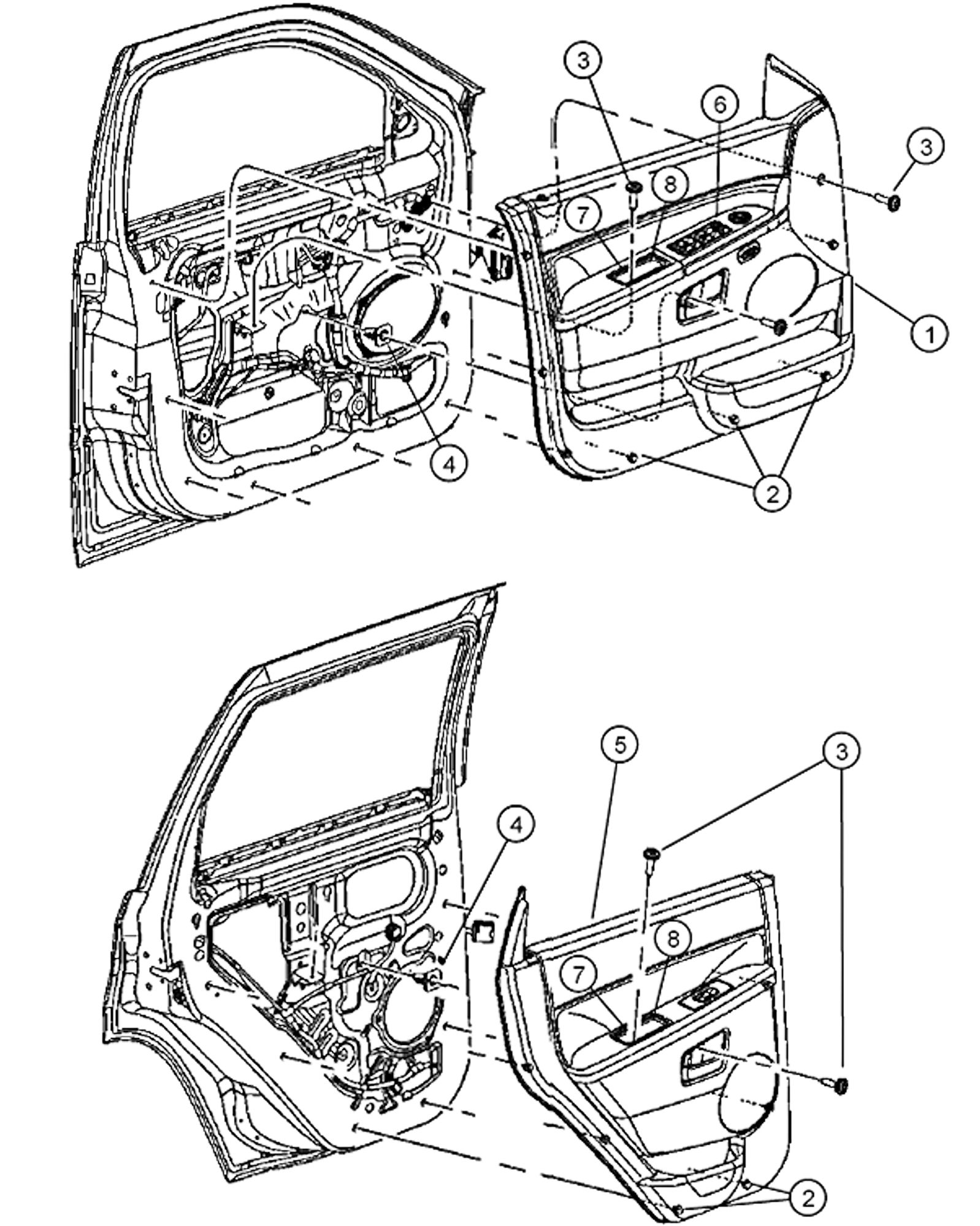 3
6
3
8
7
1
4
2
5
3
4
8
7
2