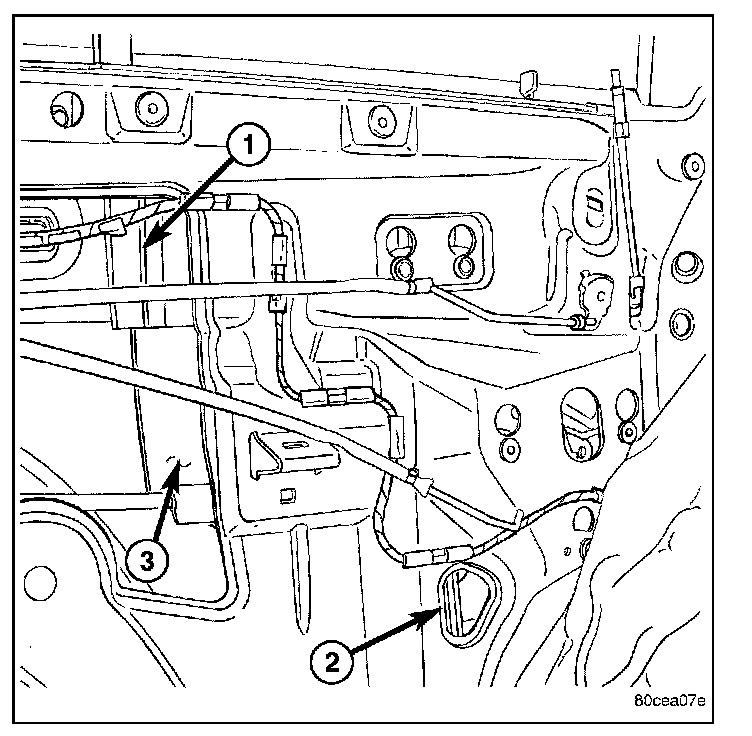 1
3
2
80cea07e