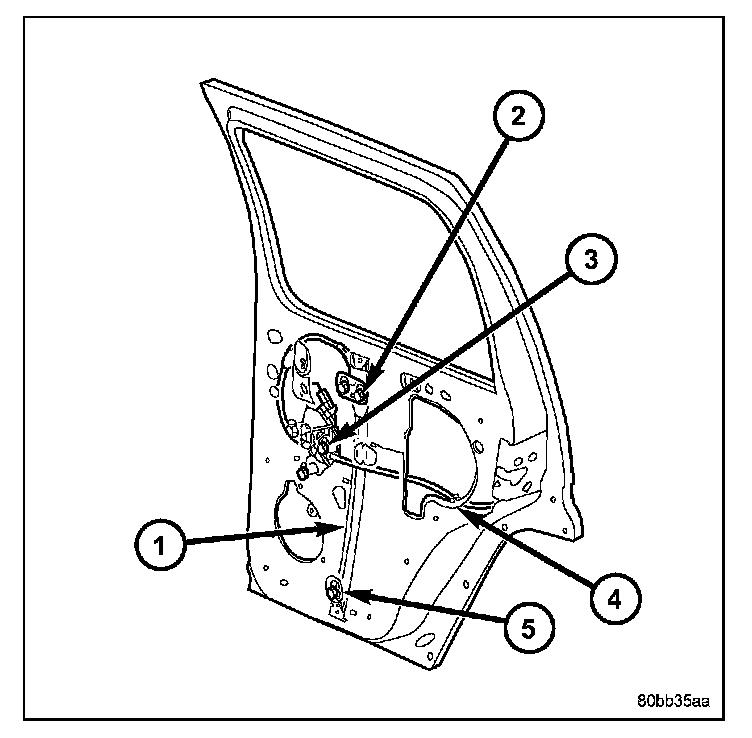 2
3
1
4
5
80bb35aa