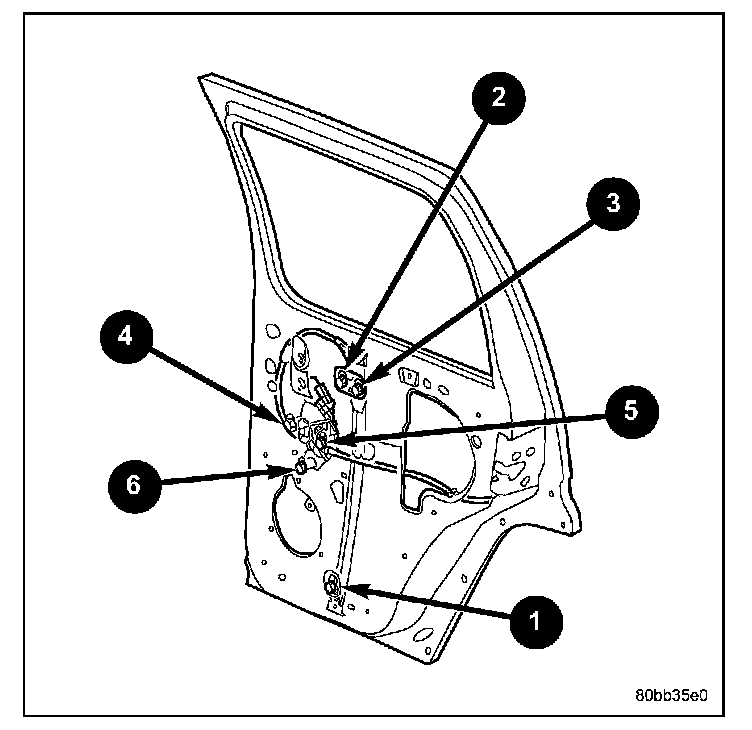 2
3
4
5
6
1
80bb35e0