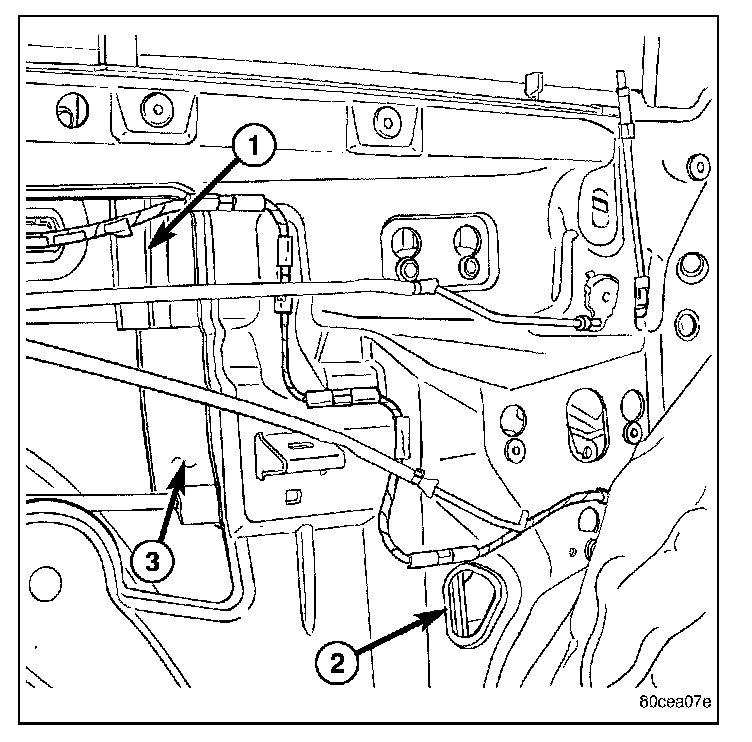 1
3
2
80cea07e