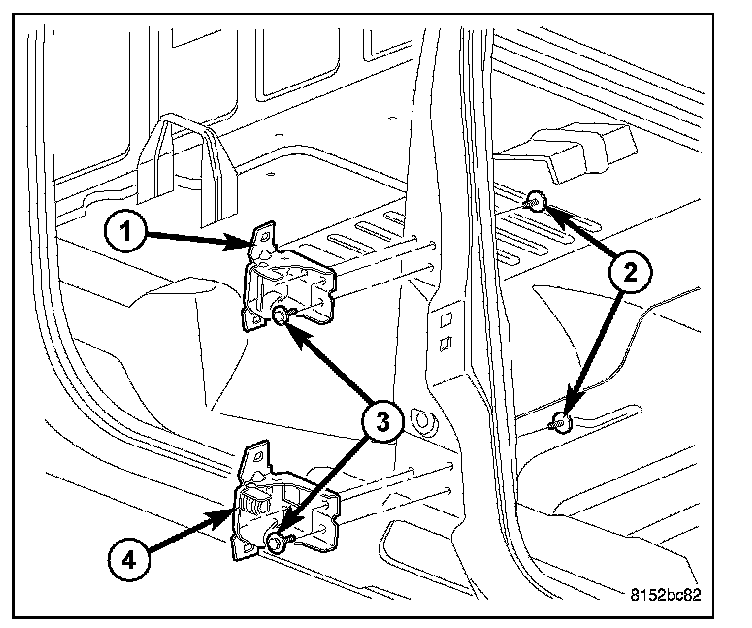 1
2
3
4
8152bc82