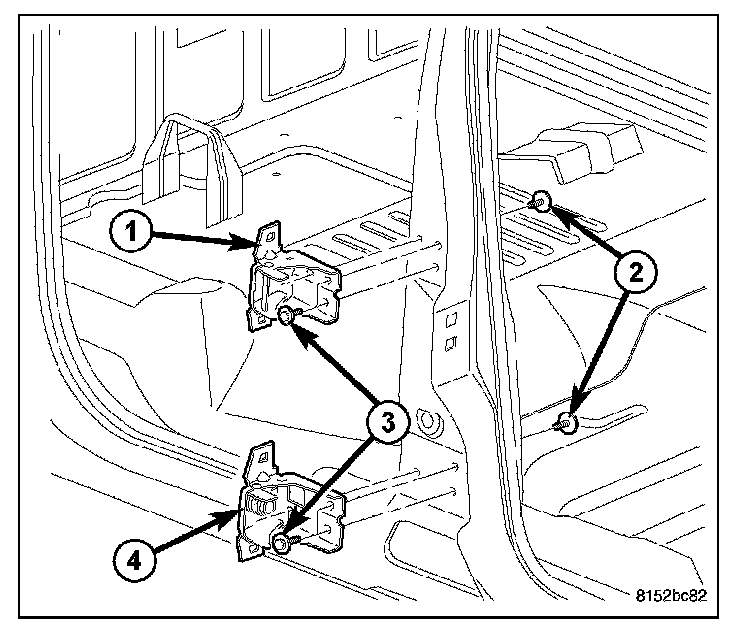 1
2
3
4
8152bc82