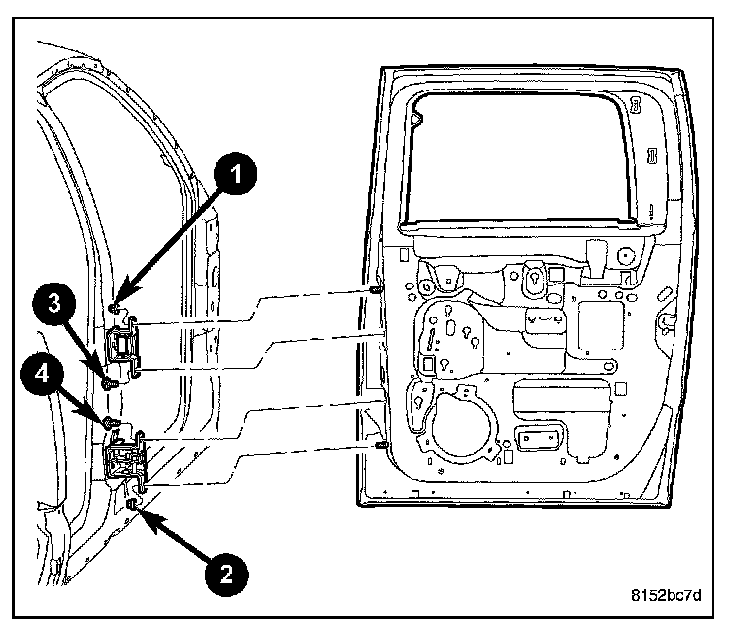 1
3
4
2
8152bc7d