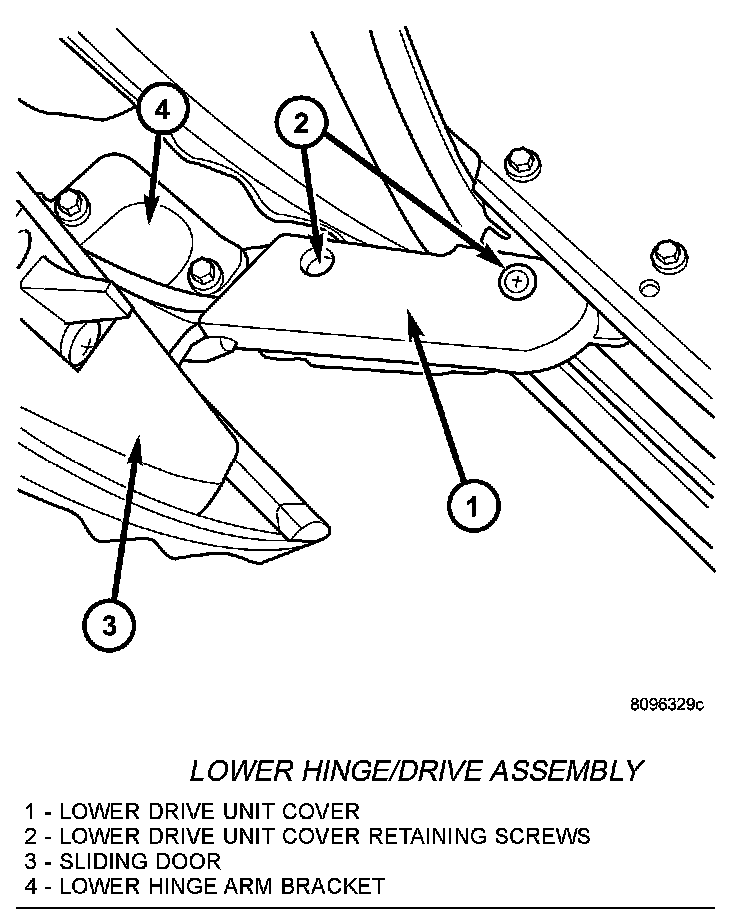 4
2
1
3

8096329c

LOWER HINGE/DRIVE ASSEMBLY
1 - LOWER DRIVE UNIT COVER
2 - LOWER DRIVE UNIT COVER RETAINING SCREWS
3 - SLIDING DOOR
4 - LOWER HINGE ARM BRACKET