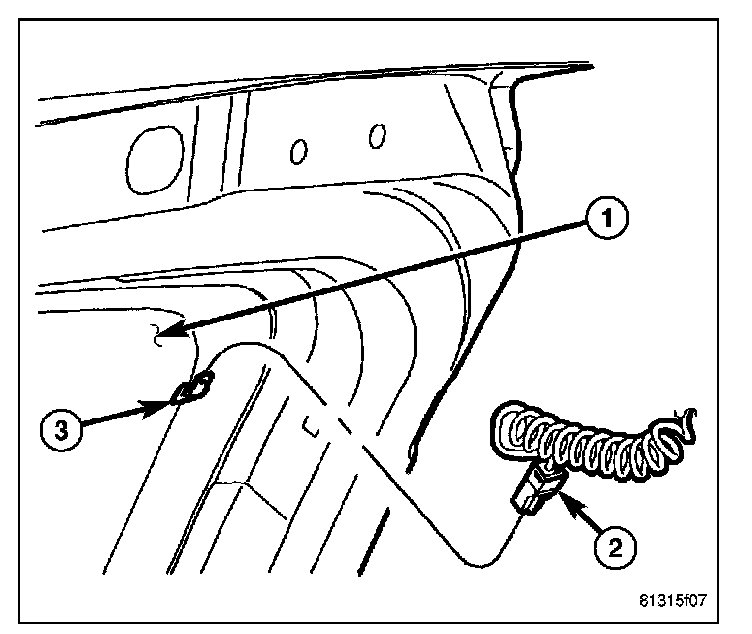 1
3
2
81315f07