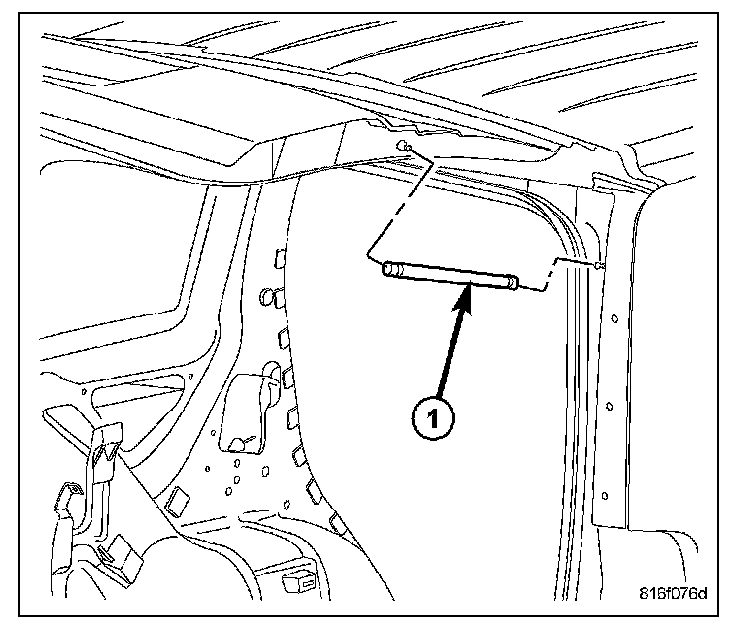 1

816f076d