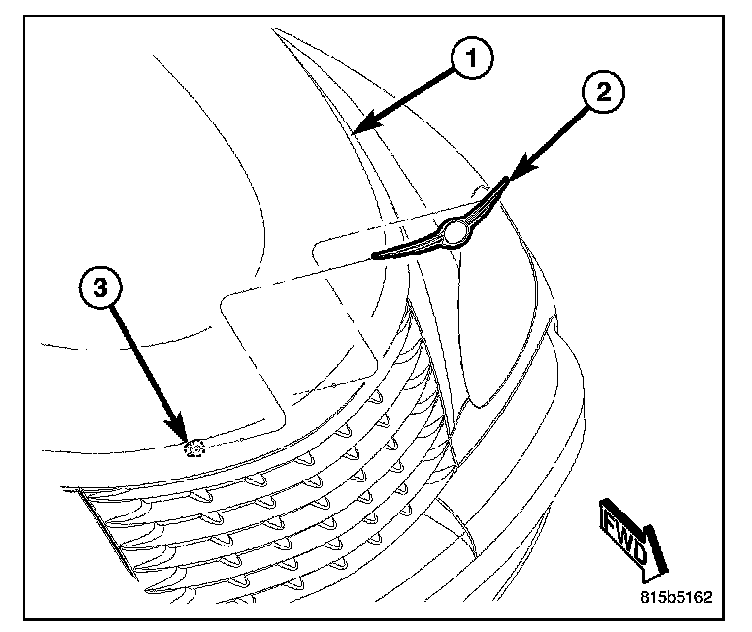 1
2
3
FWD
815b5162