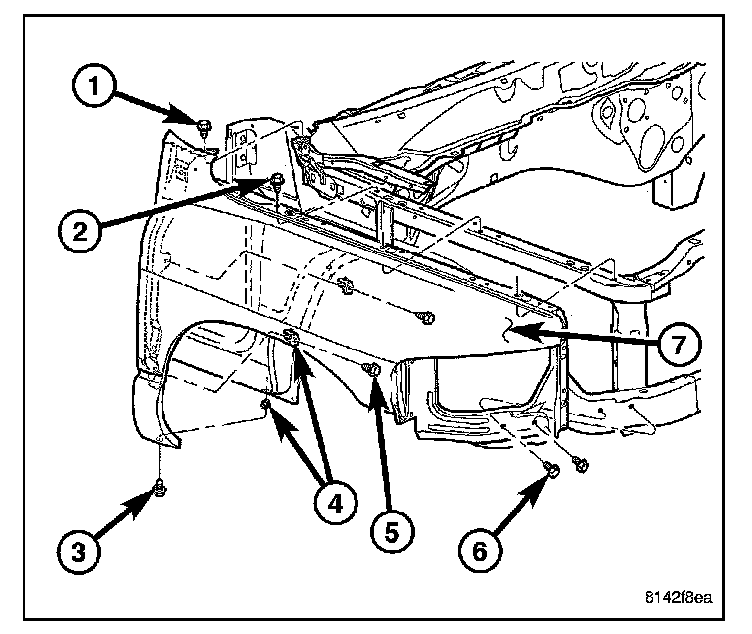 1
2
7
4
5
3
6
8142f8ea