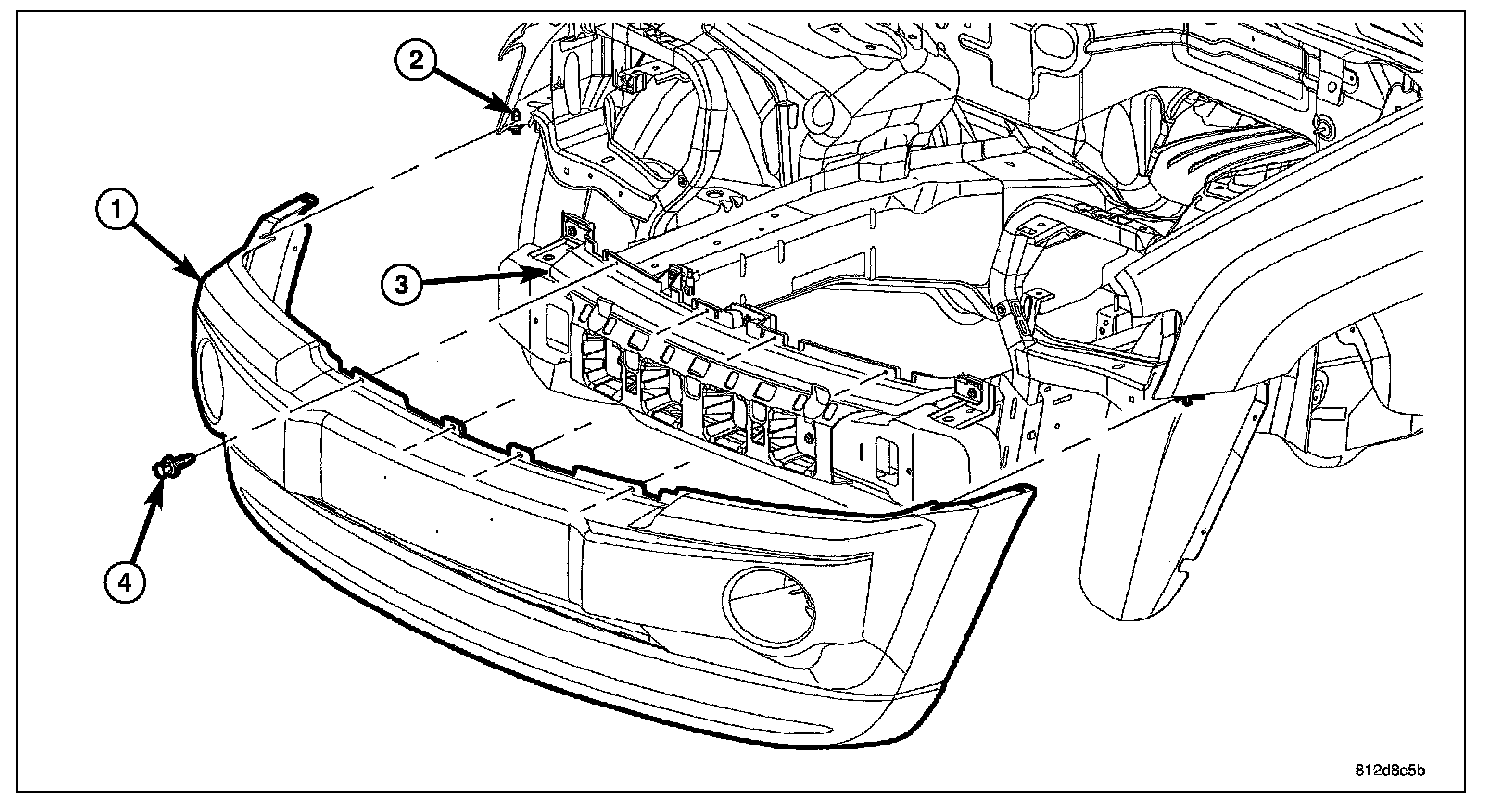 2
1
3
4
812d8c5b