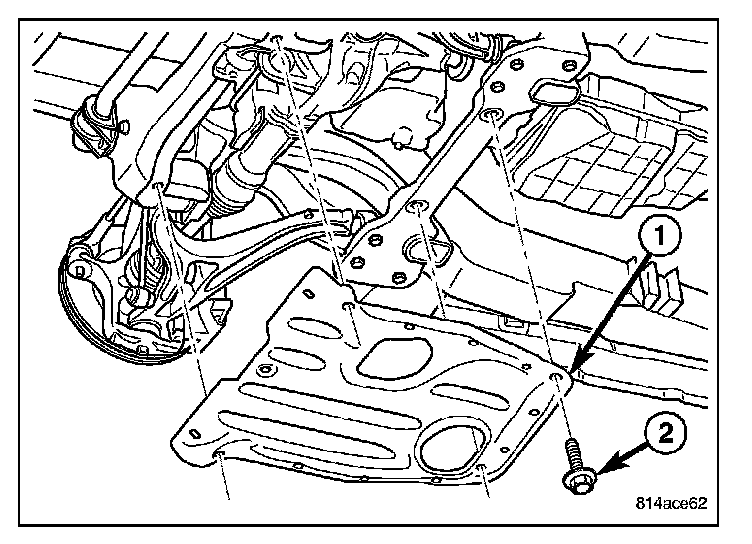 1

2

814ace62