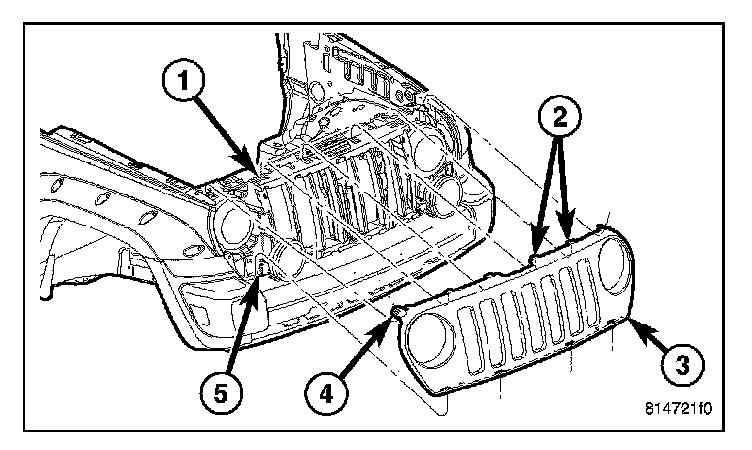 1
2
3
4
5
814721f0