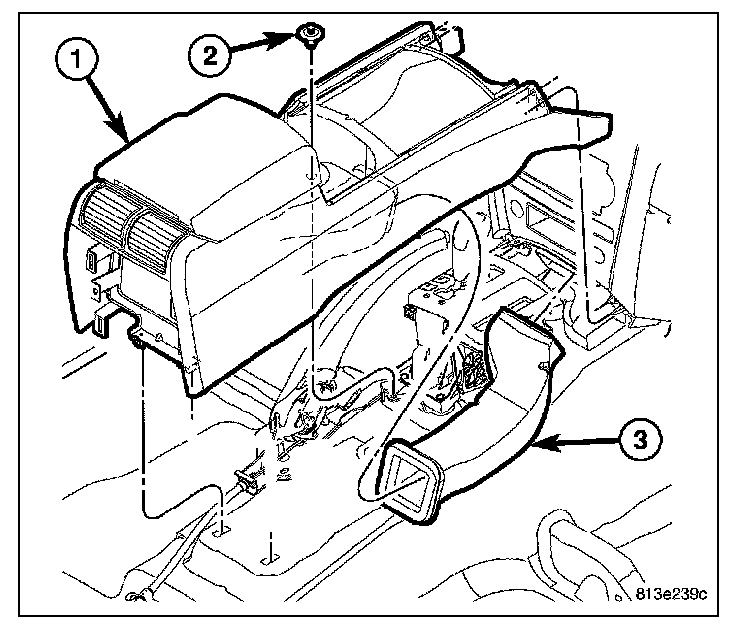 1
2
3
813e239c