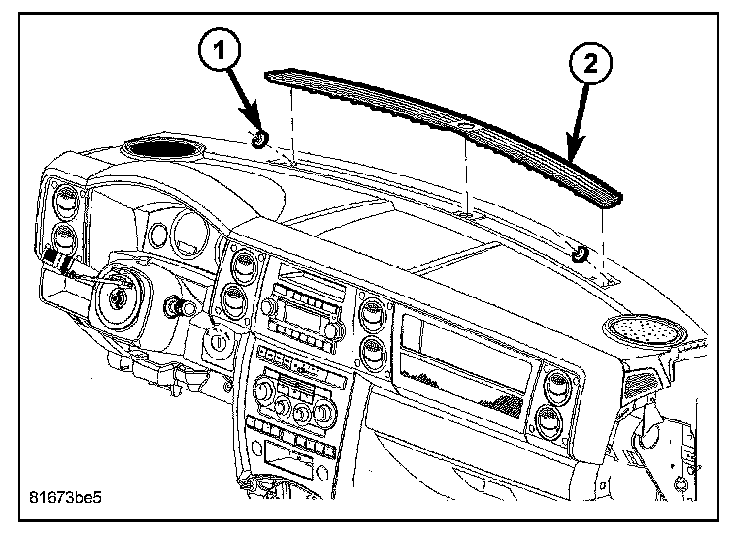 1
2
81673be5