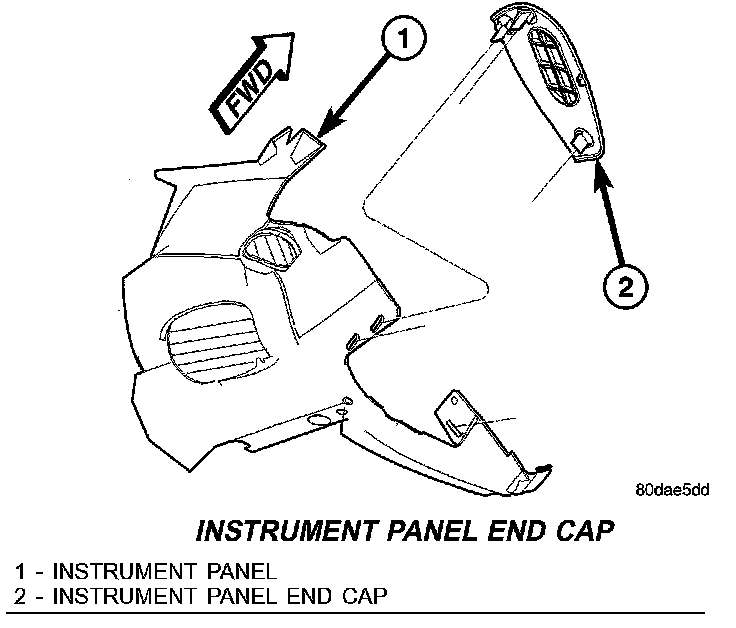 FWD

1

2

80dae5dd

INSTRUMENT PANEL END CAP

1 - INSTRUMENT PANEL
2 - INSTRUMENT PANEL END CAP