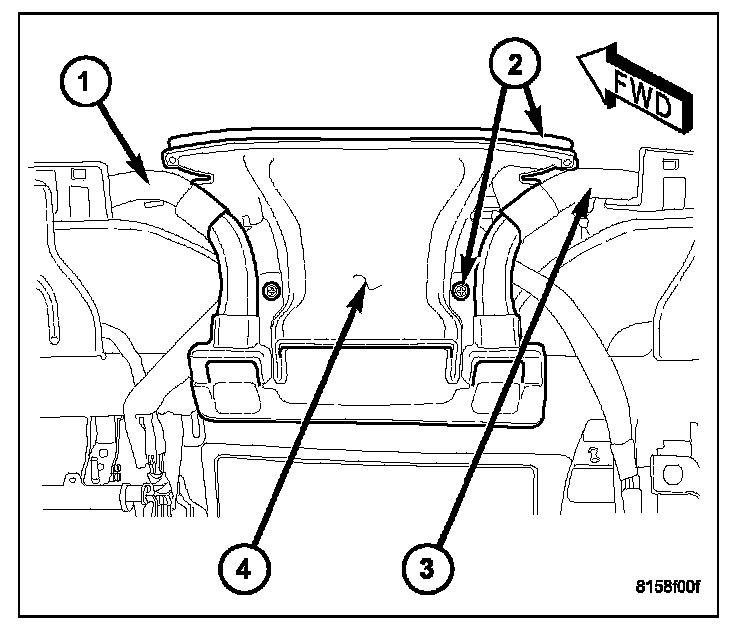 1
2
FWD
4
3
8158f00f