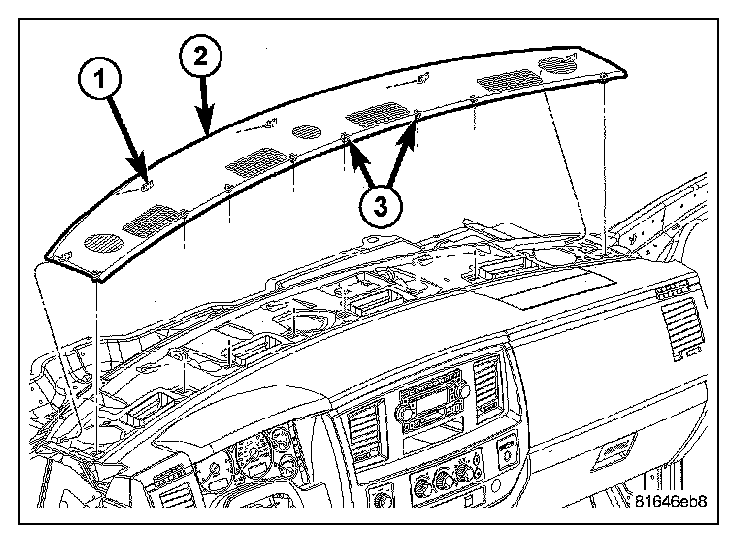 1
2
3
81646eb8