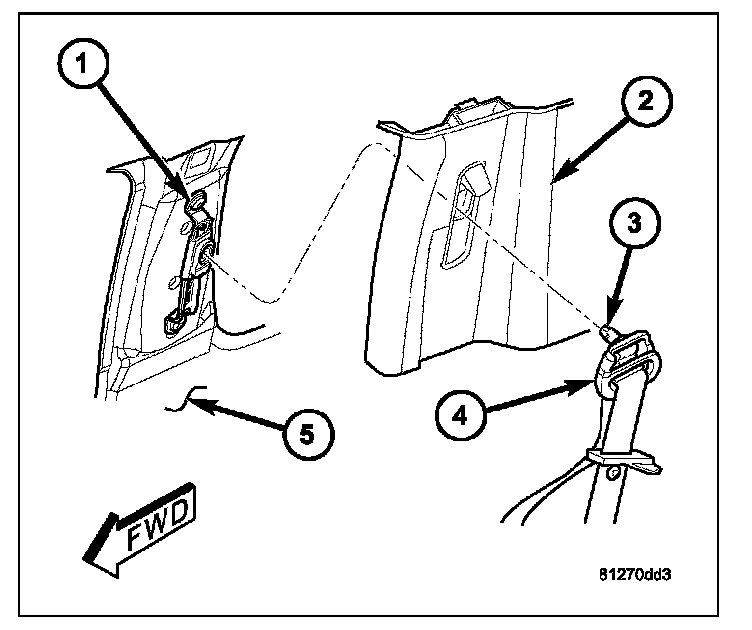 1
2
3
4
5
FWD
81270dd3