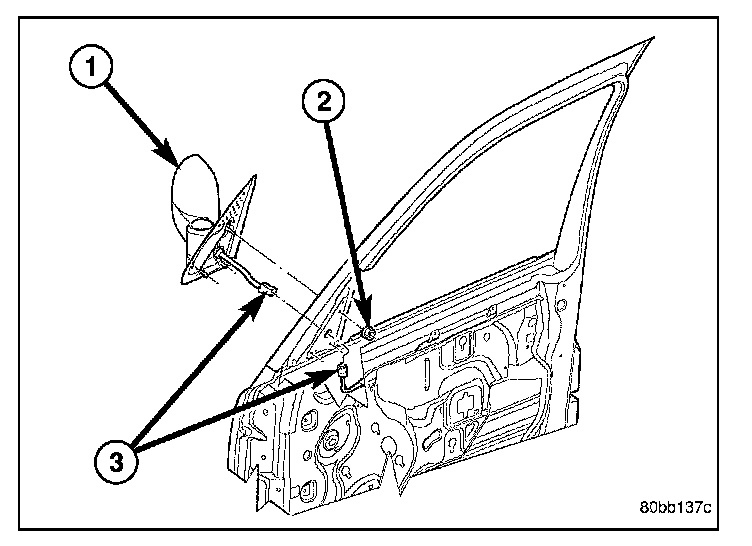 1
2
3
80bb137c