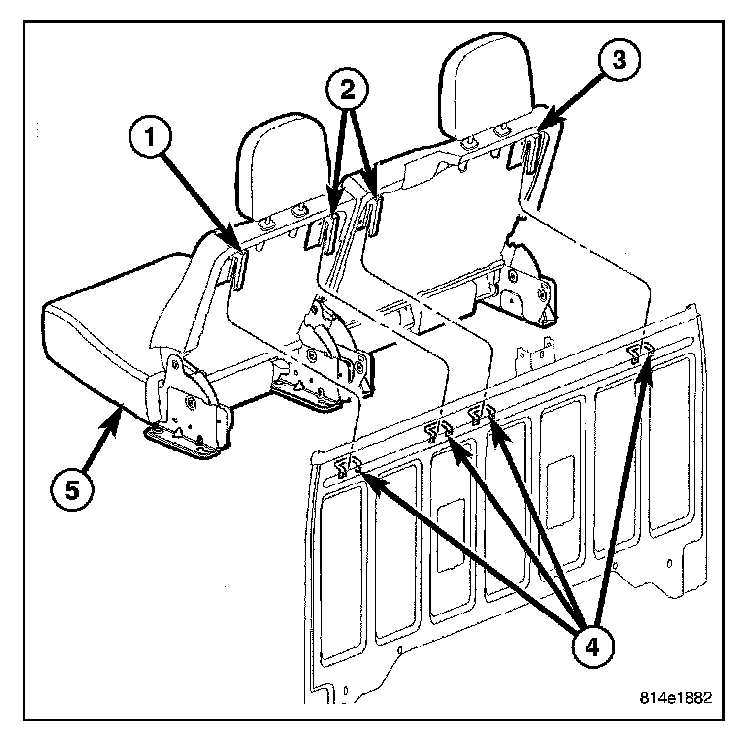 1
2
3
5
4
814e1882