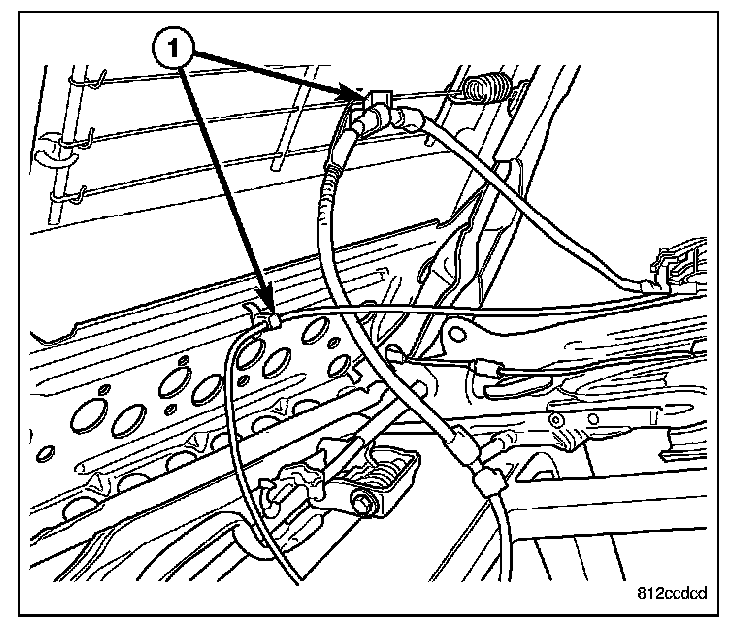 1

812ccdcd