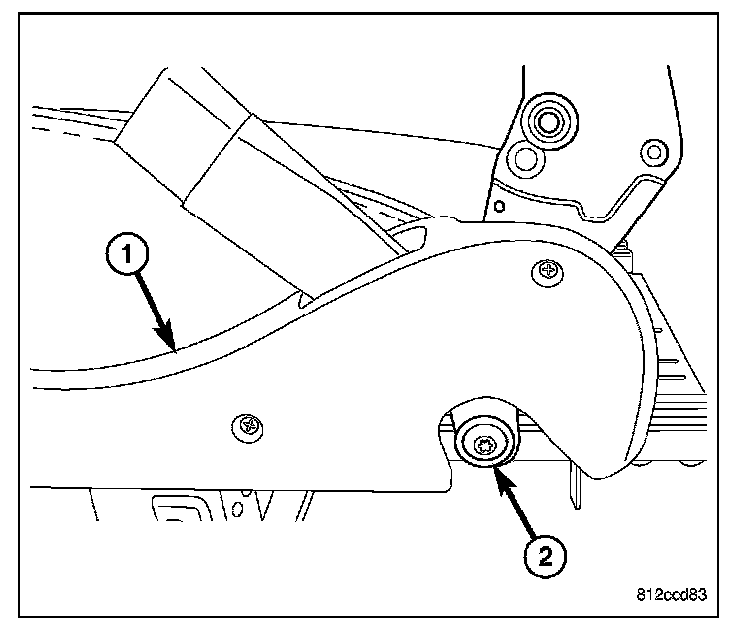 1
2
812ccd83