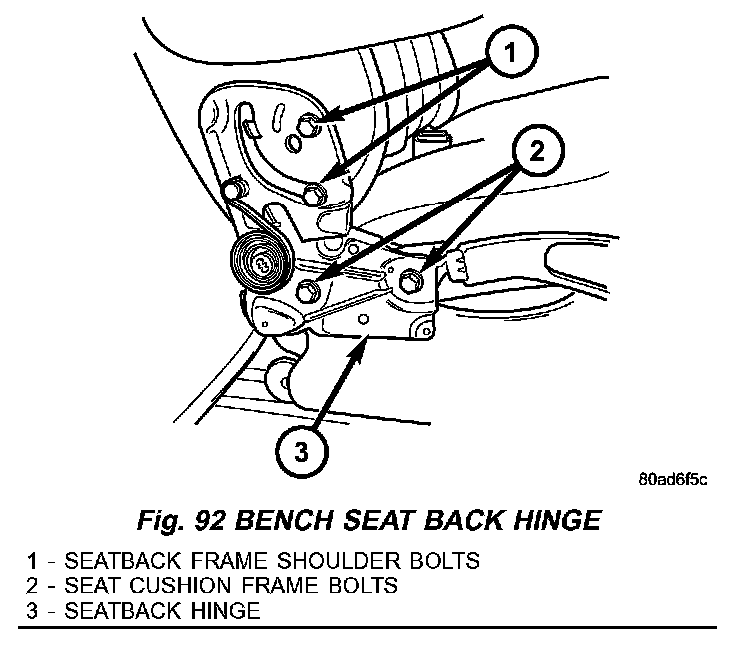 1

2

3

80ad6f5c

Fig. 92 BENCH SEAT BACK HINGE

1 - SEATBACK FRAME SHOULDER BOLTS
2 - SEAT CUSHION FRAME BOLTS
3 - SEATBACK HINGE