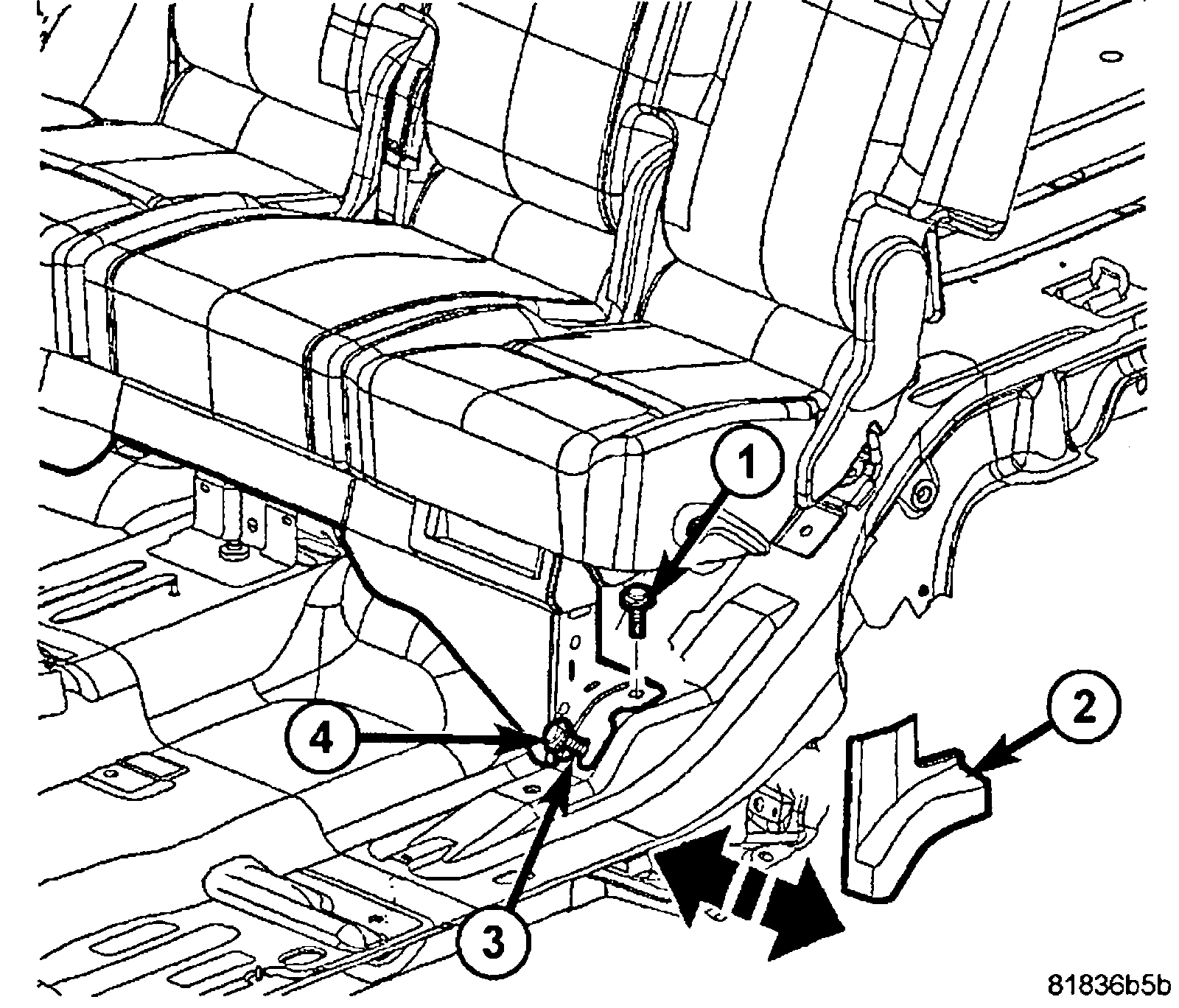 1
2
4
3
81836b5b